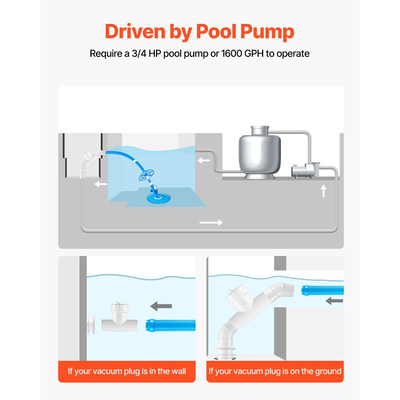 Driven by Pool Pump

Require a 3/4 HP pool pump or 1600 GPH to operate

If your vacuum plug is in the wall

If your vacuum plug is on the ground