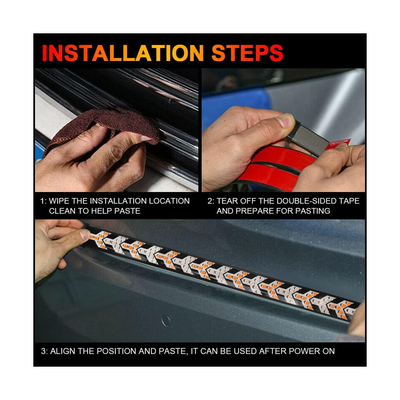 INSTALLATION STEPS

1: WIPE THE INSTALLATION LOCATION CLEAN TO HELP PASTE

2: TEAR OFF THE DOUBLE-SIDED TAPE AND PREPARE FOR PASTING

3: ALIGN THE POSITION AND PASTE, IT CAN BE USED AFTER POWER ON