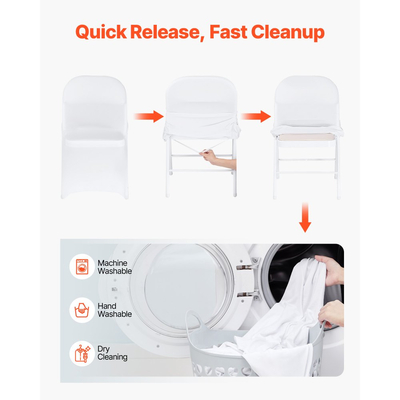 Quick Release, Fast Cleanup

Machine Washable

Hand Washable

Dry Cleaning