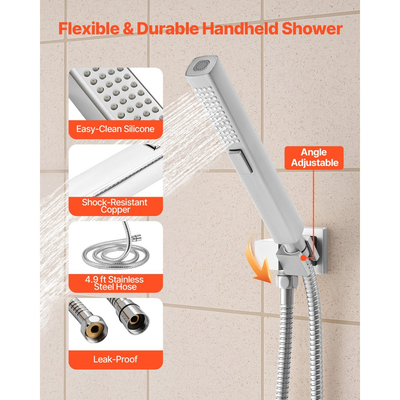 Flexible & Durable Handheld Shower

Easy-Clean Silicone

Shock-Resistant Copper

4.9 ft Stainless Steel Hose

Leak-Proof

Angle Adjustable