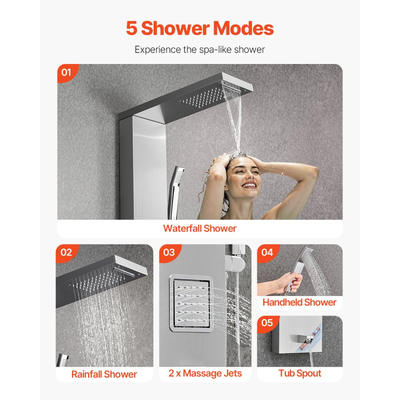 5 Shower Modes

Experience the spa-like shower

01

Waterfall Shower

02

Rainfall Shower

03

2 x Massage Jets

04

Handheld Shower

05

Tub Spout