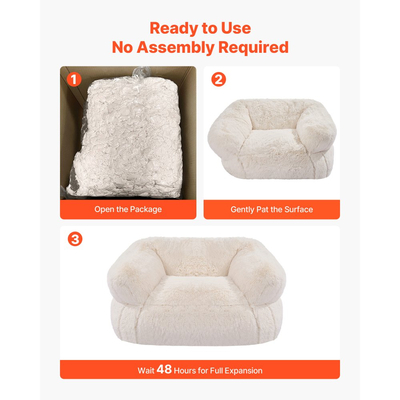 Ready to Use
No Assembly Required

1

Open the Package

2

Gently Pat the Surface

3

Wait 48 Hours for Full Expansion