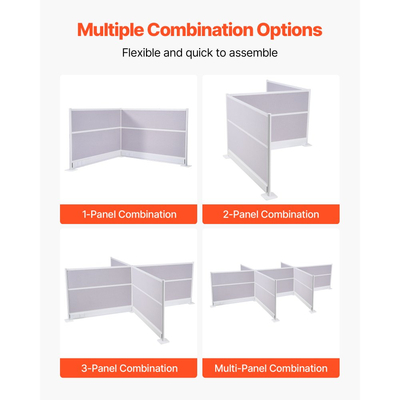 Multiple Combination Options

Flexible and quick to assemble

1-Panel Combination

2-Panel Combination

3-Panel Combination

Multi-Panel Combination