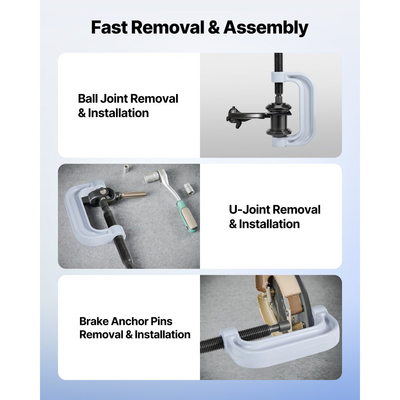 Fast Removal & Assembly

Ball Joint Removal & Installation

U-Joint Removal & Installation

Brake Anchor Pins Removal & Installation