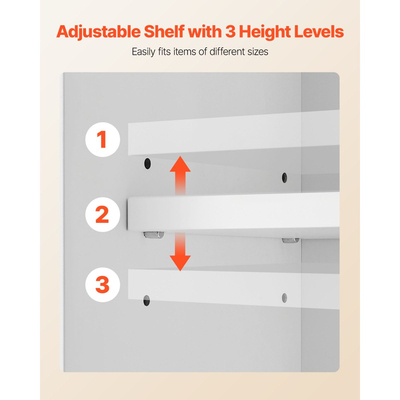 Adjustable Shelf with 3 Height Levels

Easily fits items of different sizes

1

2

3