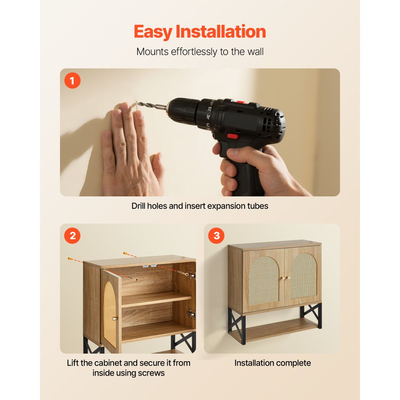 Easy Installation

Mounts effortlessly to the wall

1

Drill holes and insert expansion tubes

2

Lift the cabinet and secure it from inside using screws

3

Installation complete