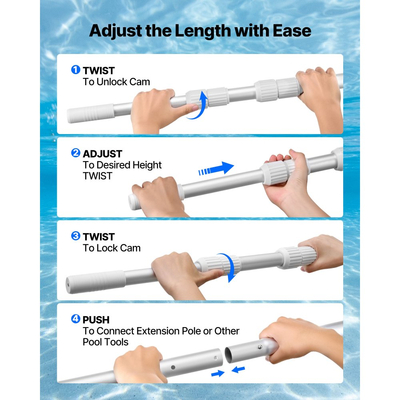 Adjust the Length with Ease

1 TWIST
To Unlock Cam

2 ADJUST
To Desired Height
TWIST

3 TWIST
To Lock Cam

4 PUSH
To Connect Extension Pole or Other Pool Tools