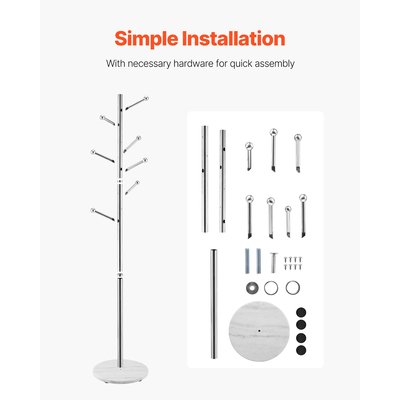 Simple Installation

With necessary hardware for quick assembly