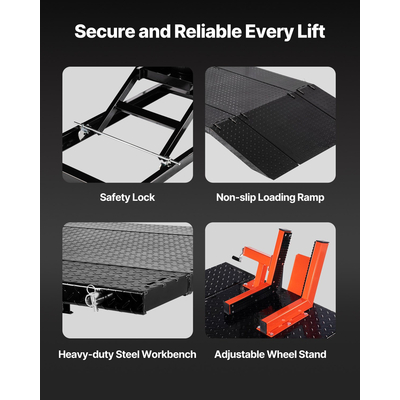 Secure and Reliable Every Lift

Safety Lock

Non-slip Loading Ramp

Heavy-duty Steel Workbench

Adjustable Wheel Stand