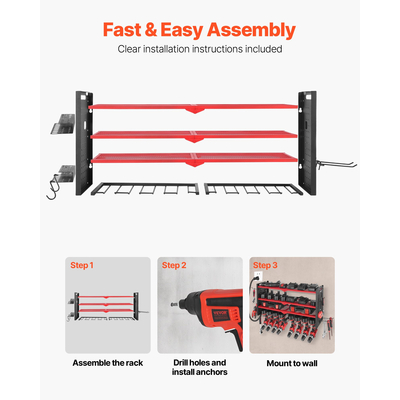 Fast & Easy Assembly
Clear installation instructions included

Step 1
Assemble the rack

Step 2
VEVOR
Drill holes and install anchors

Step 3
Mount to wall