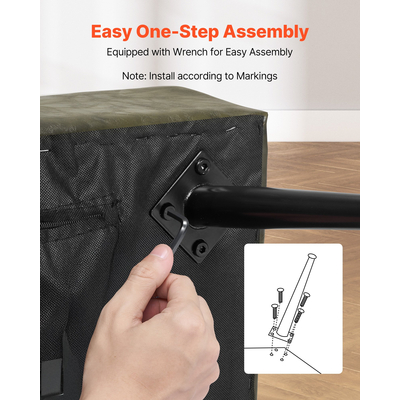 Easy One-Step Assembly

Equipped with Wrench for Easy Assembly

Note: Install according to Markings