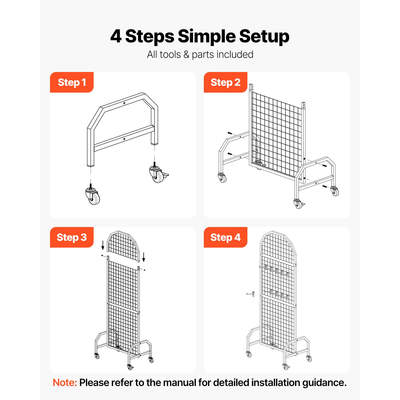 4 Steps Simple Setup
All tools & parts included

Step 1

Step 2

Step 3

Step 4

Note: Please refer to the manual for detailed installation guidance.