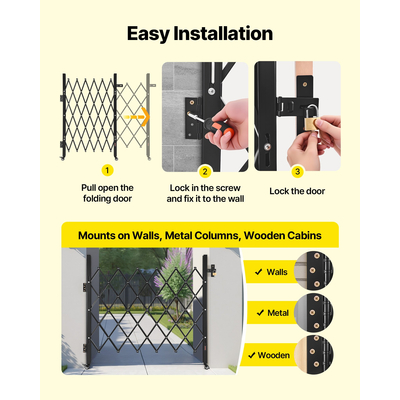 Easy Installation

1

Pull open the folding door

2

Lock in the screw and fix it to the wall

3

Lock the door

Mounts on Walls, Metal Columns, Wooden Cabins

✓ Walls

✓ Metal

✓ Wooden