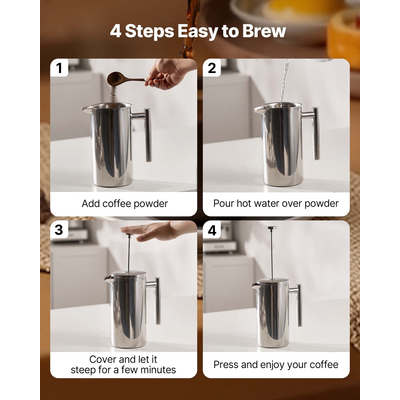 4 Steps Easy to Brew

1

Add coffee powder

2

Pour hot water over powder

3

Cover and let it steep for a few minutes

4

Press and enjoy your coffee