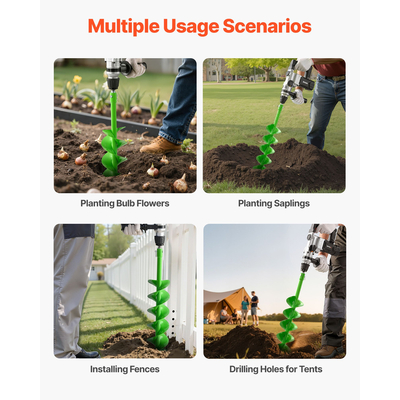 Multiple Usage Scenarios

Planting Bulb Flowers

Planting Saplings

Installing Fences

Drilling Holes for Tents