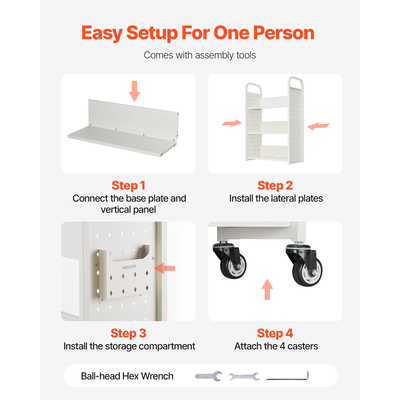 Easy Setup For One Person

Comes with assembly tools

Step 1
Connect the base plate and vertical panel

Step 2
Install the lateral plates

VEVOR

Step 3
Install the storage compartment

Step 4
Attach the 4 casters

Ball-head Hex Wrench