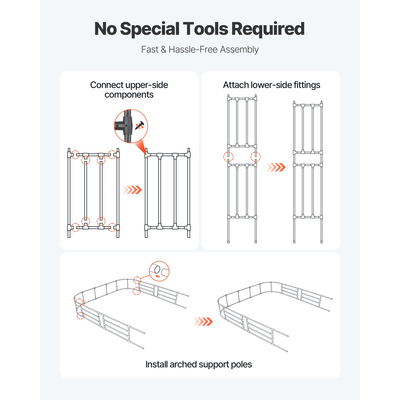 No Special Tools Required

Fast & Hassle-Free Assembly

Connect upper-side components

Attach lower-side fittings

Install arched support poles