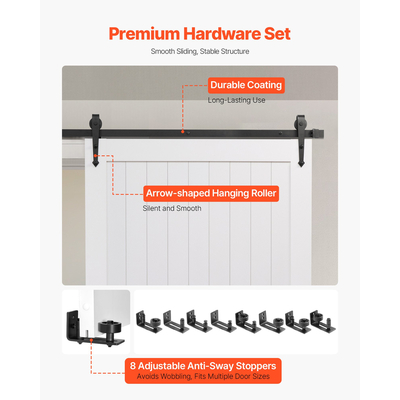 Premium Hardware Set
Smooth Sliding, Stable Structure

Durable Coating
Long-Lasting Use

Arrow-shaped Hanging Roller
Silent and Smooth

8 Adjustable Anti-Sway Stoppers
Avoids Wobbling, Fits Multiple Door Sizes