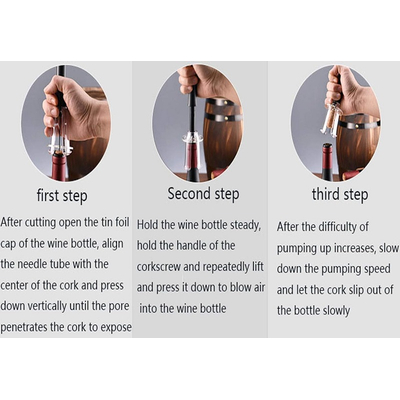 first step

After cutting open the tin foil cap of the wine bottle, align the needle tube with the center of the cork and press down vertically until the pore penetrates the cork to expose

Second step

Hold the wine bottle steady, hold the handle of the corkscrew and repeatedly lift and press it down to blow air into the wine bottle

third step

After the difficulty of pumping up increases, slow down the pumping speed and let the cork slip out of the bottle slowly