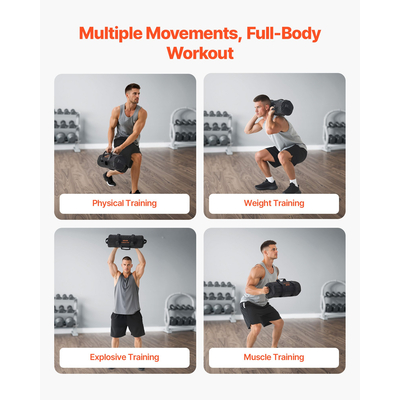 Multiple Movements, Full-Body Workout

Physical Training

Weight Training

Explosive Training

Muscle Training