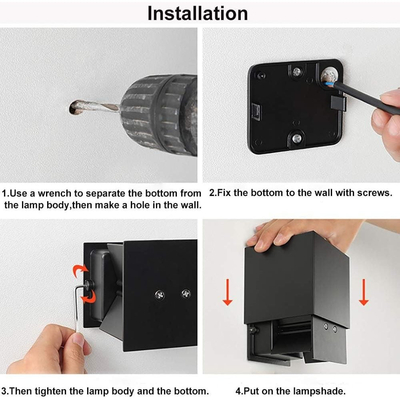 Installation

1.Use a wrench to separate the bottom from the lamp body,then make a hole in the wall.

2.Fix the bottom to the wall with screws.

3.Then tighten the lamp body and the bottom.

4.Put on the lampshade.