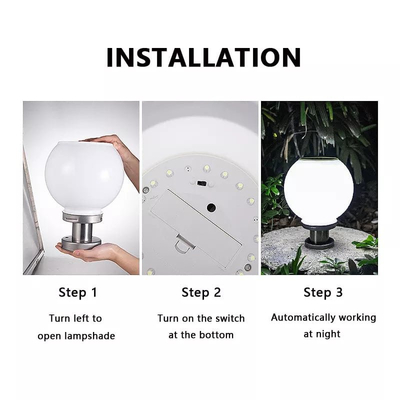 INSTALLATION

Step 1

Turn left to open lampshade

Step 2

Turn on the switch at the bottom

Step 3

Automatically working at night