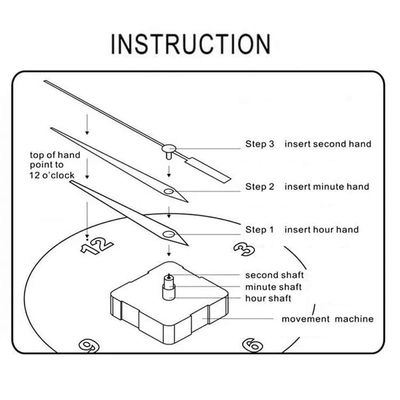 INSTRUCTION

top of hand point to 12 o'clock

Step 3 insert second hand

Step 2 insert minute hand

Step 1 insert hour hand

12

3

second shaft

minute shaft

hour shaft

movement machine

9

6