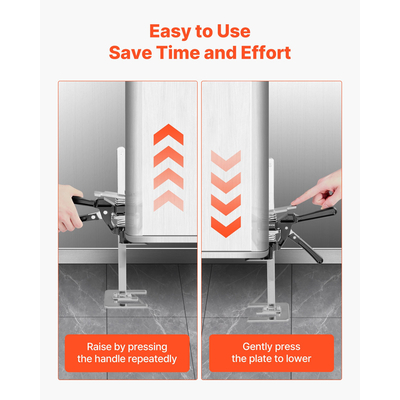 Easy to Use
Save Time and Effort

Raise by pressing the handle repeatedly

Gently press the plate to lower