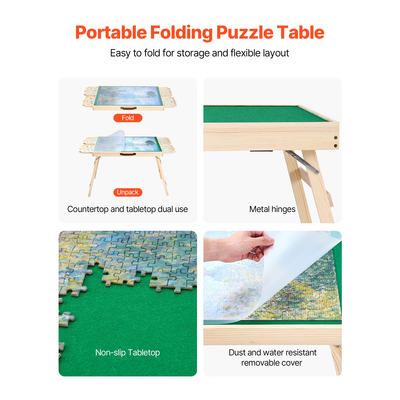 Portable Folding Puzzle Table

Easy to fold for storage and flexible layout

Fold

Unpack

Countertop and tabletop dual use

Metal hinges

Non-slip Tabletop

Dust and water resistant removable cover