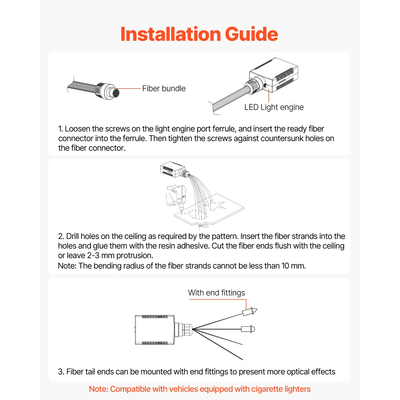 Installation Guide

Fiber bundle

LED Light engine

1. Loosen the screws on the light engine port ferrule, and insert the ready fiber connector into the ferrule. Then tighten the screws against countersunk holes on the fiber connector.

2. Drill holes on the ceiling as required by the pattern. Insert the fiber strands into the holes and glue them with the resin adhesive. Cut the fiber ends flush with the ceiling or leave 2-3 mm protrusion.
Note: The bending radius of the fiber strands cannot be less than 10 mm.

With end fittings

3. Fiber tail ends can be mounted with end fittings to present more optical effects

Note: Compatible with vehicles equipped with cigarette lighters