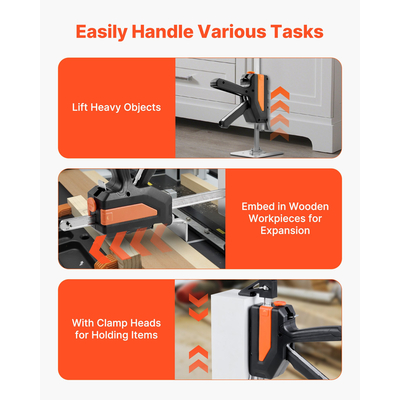 Easily Handle Various Tasks

Lift Heavy Objects

Embed in Wooden Workpieces for Expansion

With Clamp Heads for Holding Items