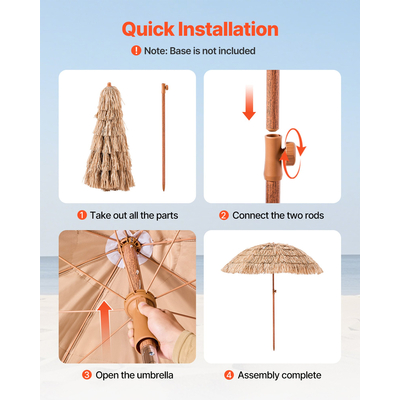 Quick Installation

! Note: Base is not included

1 Take out all the parts

2 Connect the two rods

3 Open the umbrella

4 Assembly complete