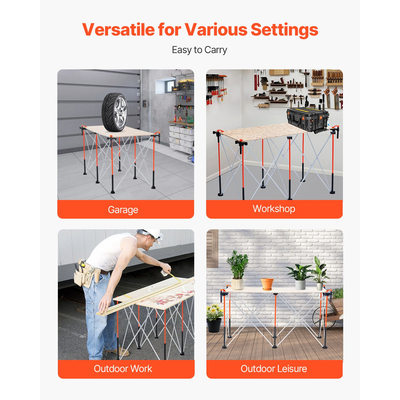 Versatile for Various Settings

Easy to Carry

Garage

Workshop

Outdoor Work

Outdoor Leisure