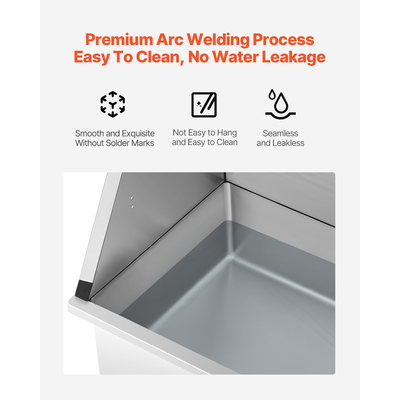 Premium Arc Welding Process
Easy To Clean, No Water Leakage

Smooth and Exquisite Without Solder Marks

Not Easy to Hang and Easy to Clean

Seamless and Leakless