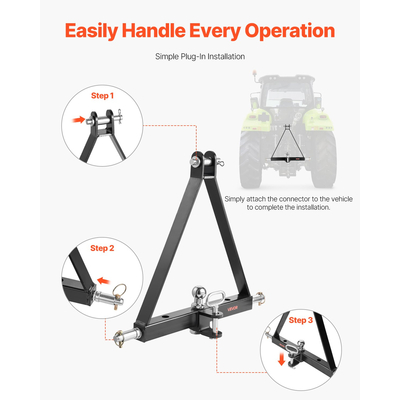 Easily Handle Every Operation

Simple Plug-In Installation

Step 1

Simply attach the connector to the vehicle to complete the installation.

Step 2

VEVOR

Step 3