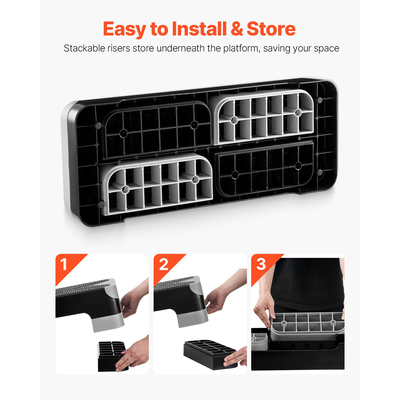 Easy to Install & Store

Stackable risers store underneath the platform, saving your space

1

2

3