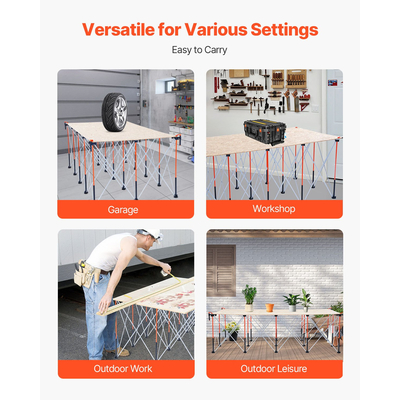 Versatile for Various Settings

Easy to Carry

Garage

Workshop

Outdoor Work

Outdoor Leisure