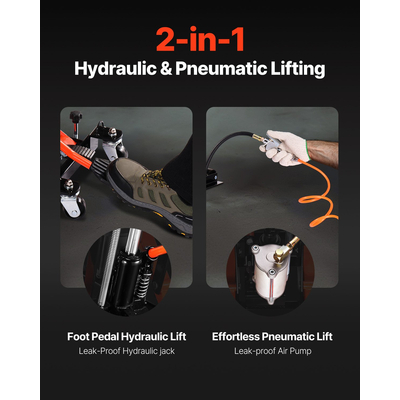 2-in-1
Hydraulic & Pneumatic Lifting

Foot Pedal Hydraulic Lift
Leak-Proof Hydraulic jack

Effortless Pneumatic Lift
Leak-proof Air Pump