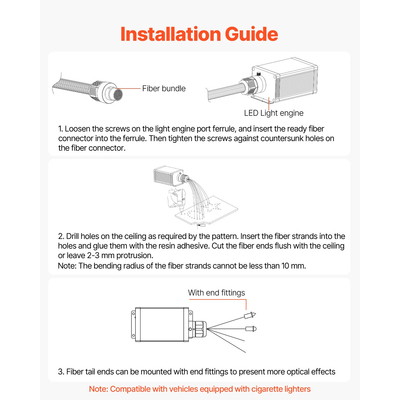 Installation Guide

Fiber bundle

LED Light engine

1. Loosen the screws on the light engine port ferrule, and insert the ready fiber connector into the ferrule. Then tighten the screws against countersunk holes on the fiber connector.

2. Drill holes on the ceiling as required by the pattern. Insert the fiber strands into the holes and glue them with the resin adhesive. Cut the fiber ends flush with the ceiling or leave 2-3 mm protrusion.
Note: The bending radius of the fiber strands cannot be less than 10 mm.

With end fittings

3. Fiber tail ends can be mounted with end fittings to present more optical effects

Note: Compatible with vehicles equipped with cigarette lighters