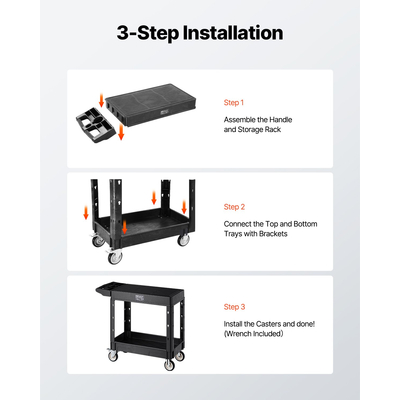 3-Step Installation

Step 1

Assemble the Handle and Storage Rack

Step 2

Connect the Top and Bottom Trays with Brackets

Step 3

Install the Casters and done! (Wrench Included)