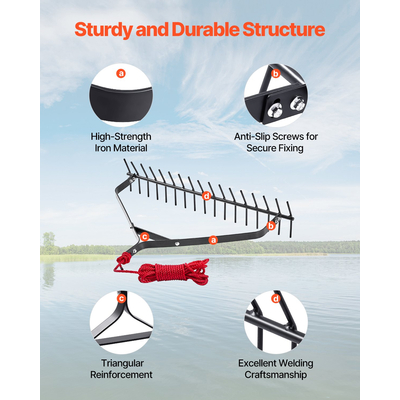 Sturdy and Durable Structure

a

High-Strength Iron Material

b

Anti-Slip Screws for Secure Fixing

d

b

c

a

c

Triangular Reinforcement

d

Excellent Welding Craftsmanship