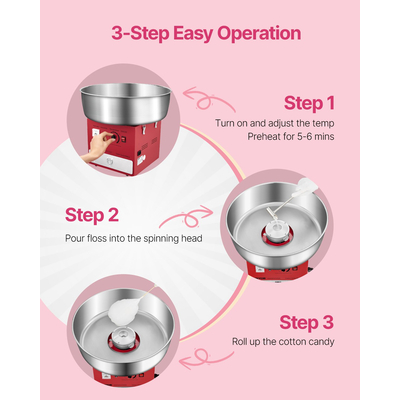 3-Step Easy Operation

Step 1

Turn on and adjust the temp
Preheat for 5-6 mins

Step 2

Pour floss into the spinning head

Step 3

Roll up the cotton candy