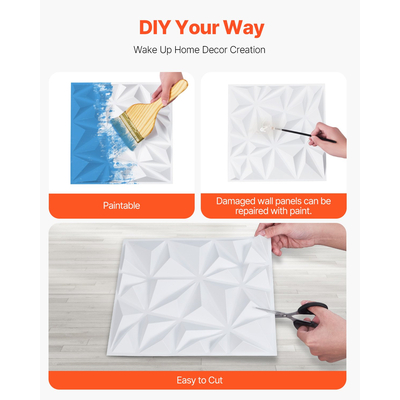 DIY Your Way

Wake Up Home Decor Creation

Paintable

Damaged wall panels can be repaired with paint.

Easy to Cut