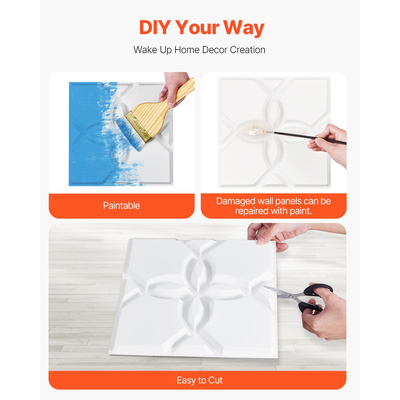 DIY Your Way

Wake Up Home Decor Creation

Paintable

Damaged wall panels can be repaired with paint.

Easy to Cut