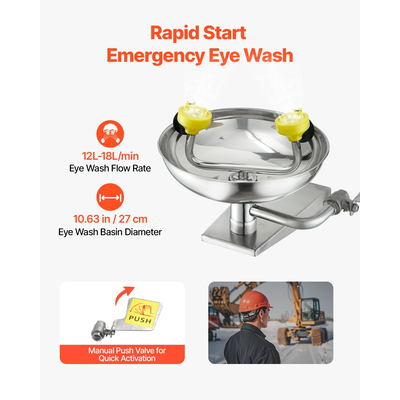 Rapid Start
Emergency Eye Wash

12L-18L/min
Eye Wash Flow Rate

10.63 in / 27 cm
Eye Wash Basin Diameter

PUSH

Manual Push Valve for Quick Activation