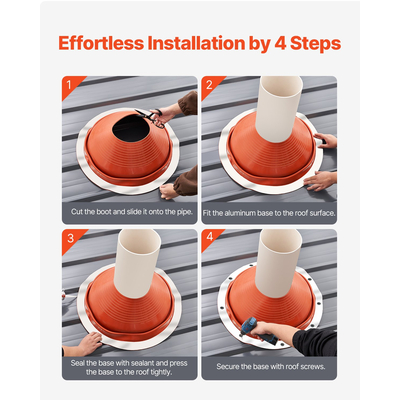 Effortless Installation by 4 Steps

1

Cut the boot and slide it onto the pipe.

2

Fit the aluminum base to the roof surface.

3

Seal the base with sealant and press the base to the roof tightly.

4

Secure the base with roof screws.