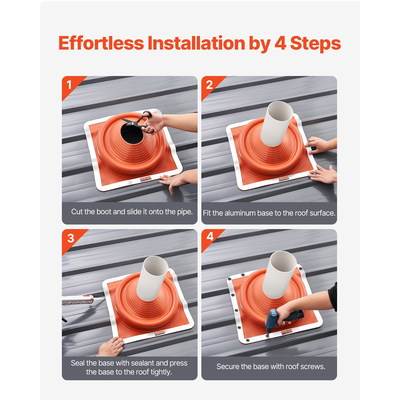 Effortless Installation by 4 Steps

1

Cut the boot and slide it onto the pipe.

2

Fit the aluminum base to the roof surface.

3

Seal the base with sealant and press the base to the roof tightly.

4

Secure the base with roof screws.