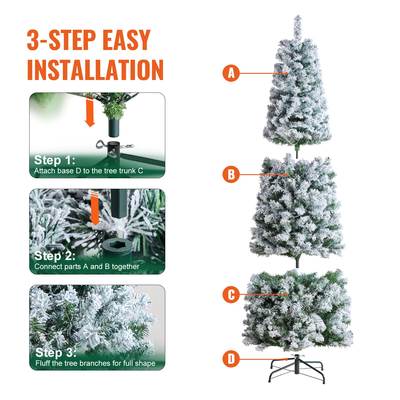 3-STEP EASY INSTALLATION

Step 1:
Attach base D to the tree trunk C

Step 2:
Connect parts A and B together

Step 3:
Fluff the tree branches for full shape

A

B

C

D