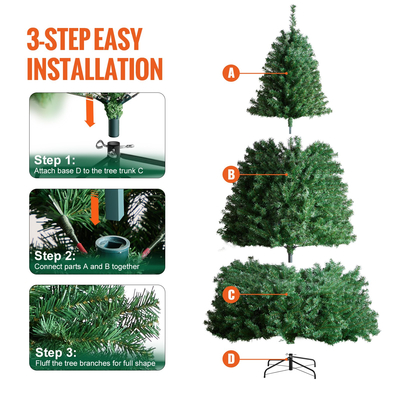 3-STEP EASY INSTALLATION

Step 1:
Attach base D to the tree trunk C

Step 2:
Connect parts A and B together

Step 3:
Fluff the tree branches for full shape

A

B

C

D