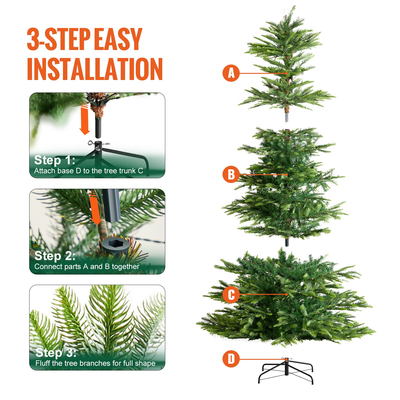 3-STEP EASY INSTALLATION

Step 1:
Attach base D to the tree trunk C

Step 2:
Connect parts A and B together

Step 3:
Fluff the tree branches for full shape

A

B

C

D